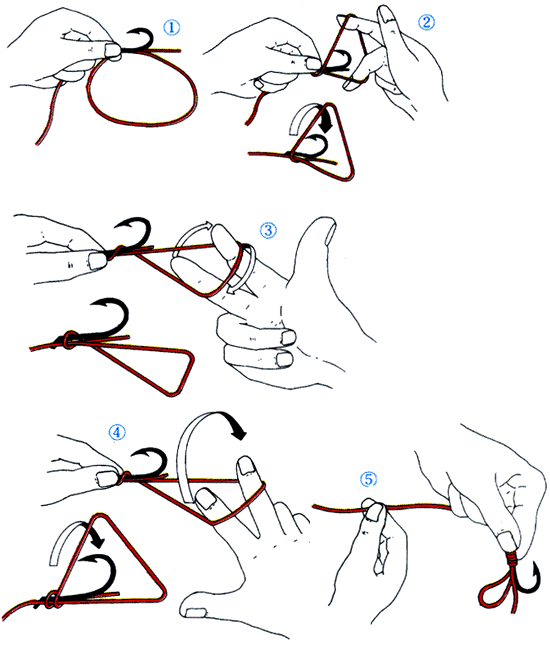 ①
②
③
④
⑤