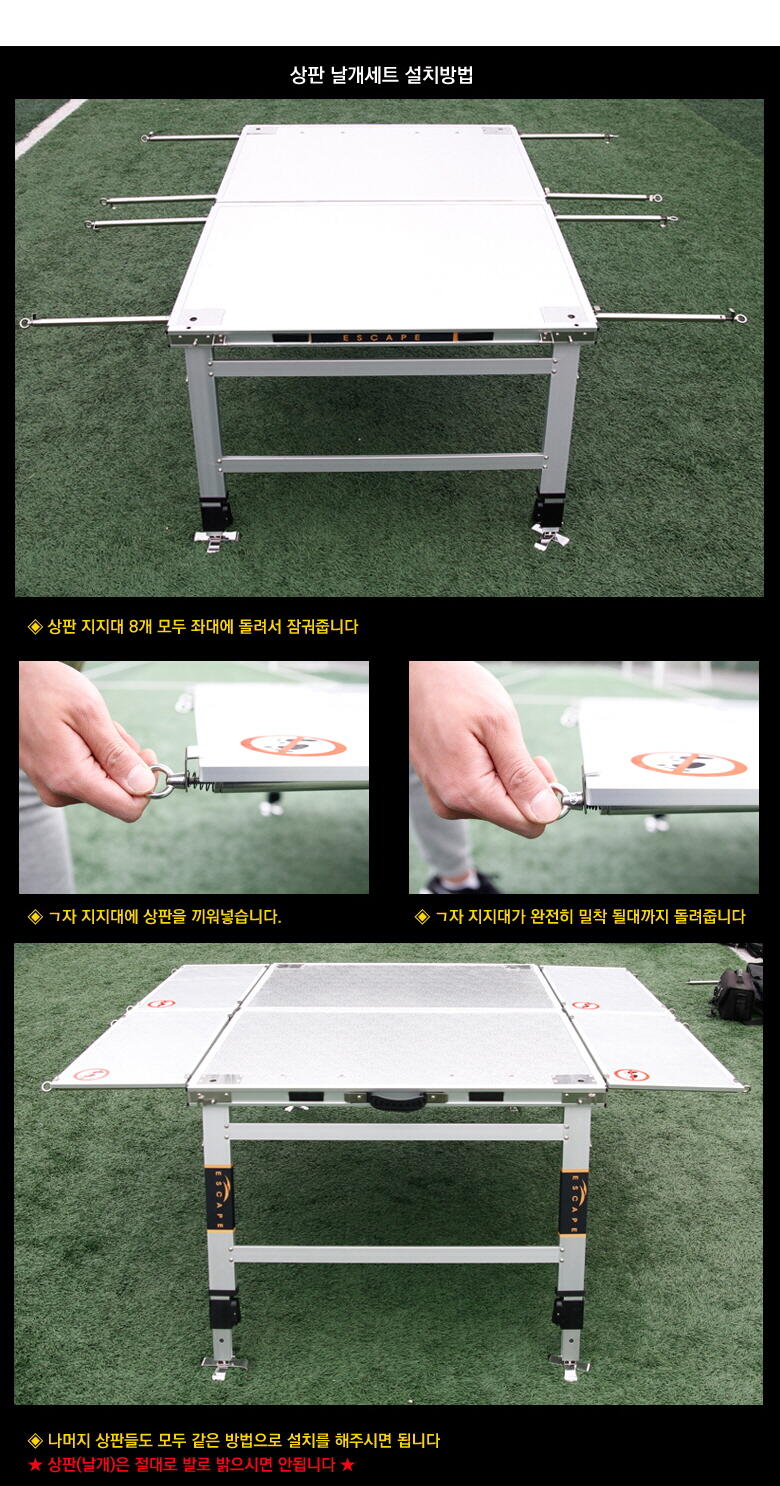 상판 날개세트 설치방법

ESCAPE

◈ 상판 지지대 8개 모두 좌대에 돌려서 잠궈줍니다

◈ ㄱ자 지지대에 상판을 끼워넣습니다.

◈ ㄱ자 지지대가 완전히 밀착 될대까지 돌려줍니다

ESCAPE

ESCAPE

◈ 나머지 상판들도 모두 같은 방법으로 설치를 해주시면 됩니다
★ 상판(날개)은 절대로 발로 밟으시면 안됩니다 ★